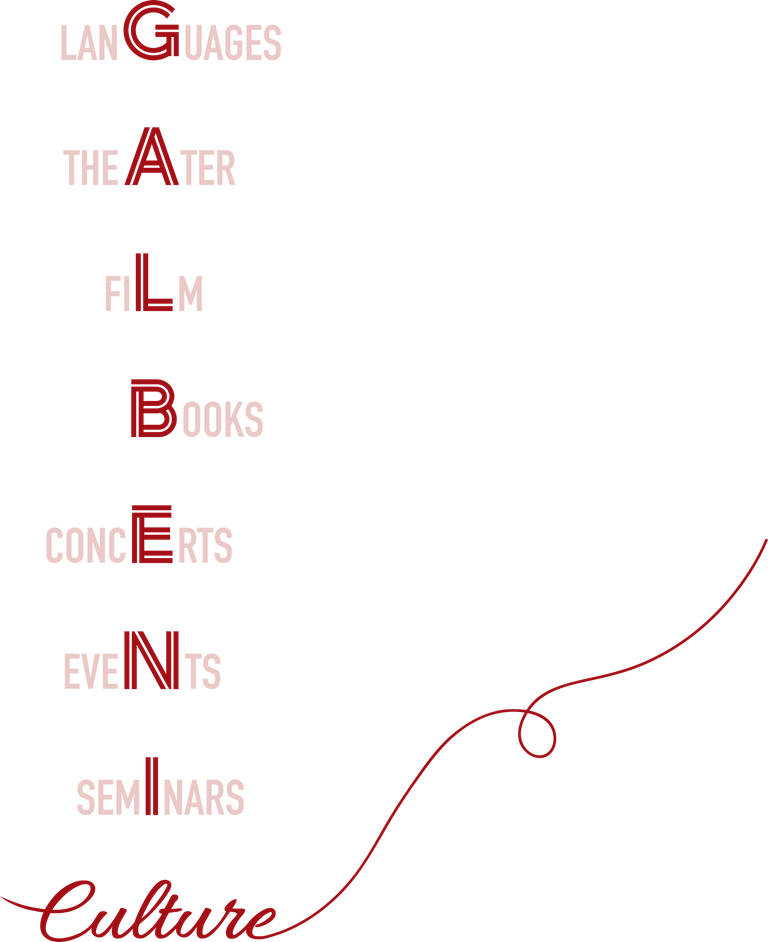 LANGUAGES

THEATER

FILM

BOOKS

CONCERTS

EVENTS

SEMINARS

Culture